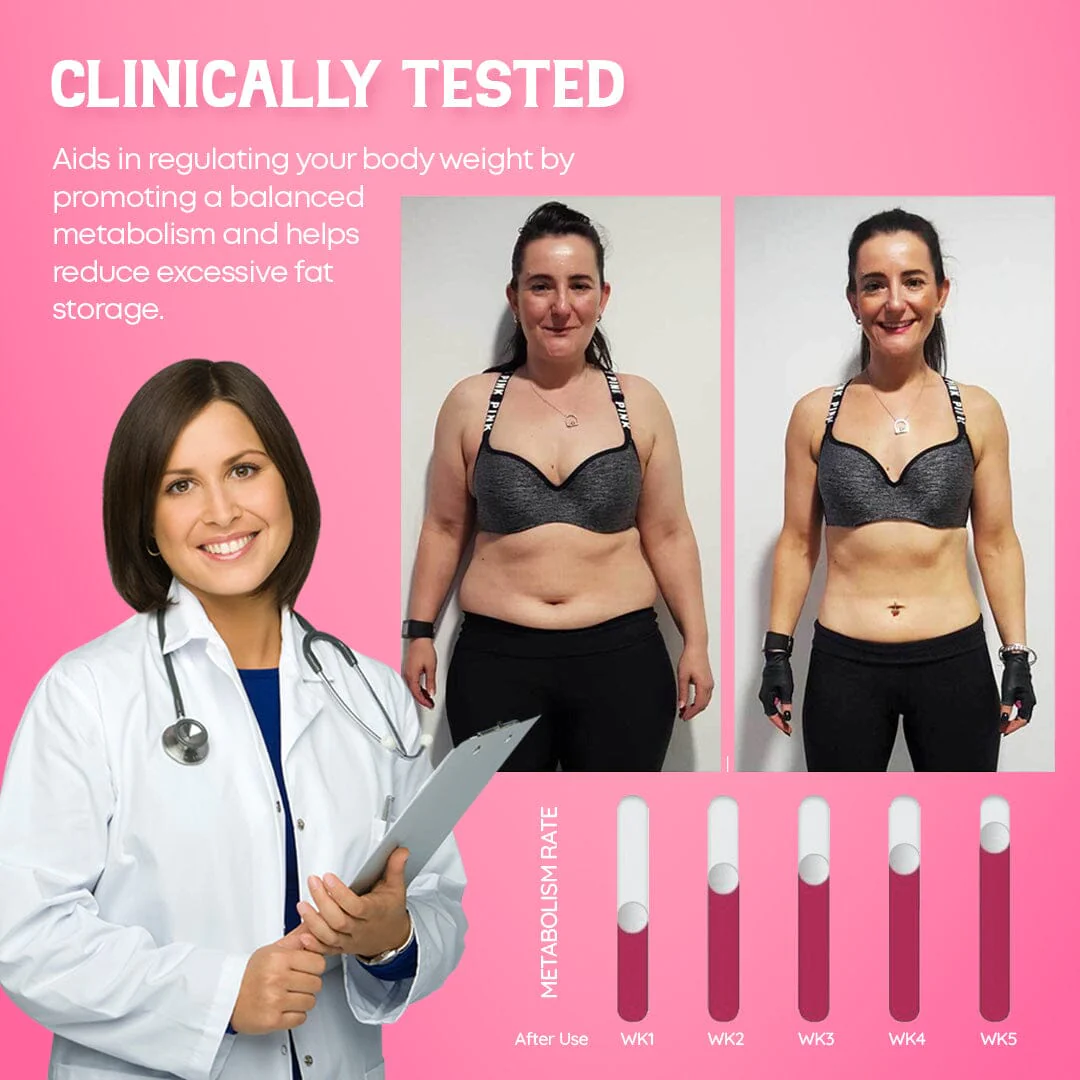 CLINICALLY TESTED

Aids in regulating your body weight by promoting a balanced metabolism and helps reduce excessive fat storage.

PINK PINK PINK PINK

METABOLISM RATE

After Use WK1 WK2 WK3 WK4 WK5