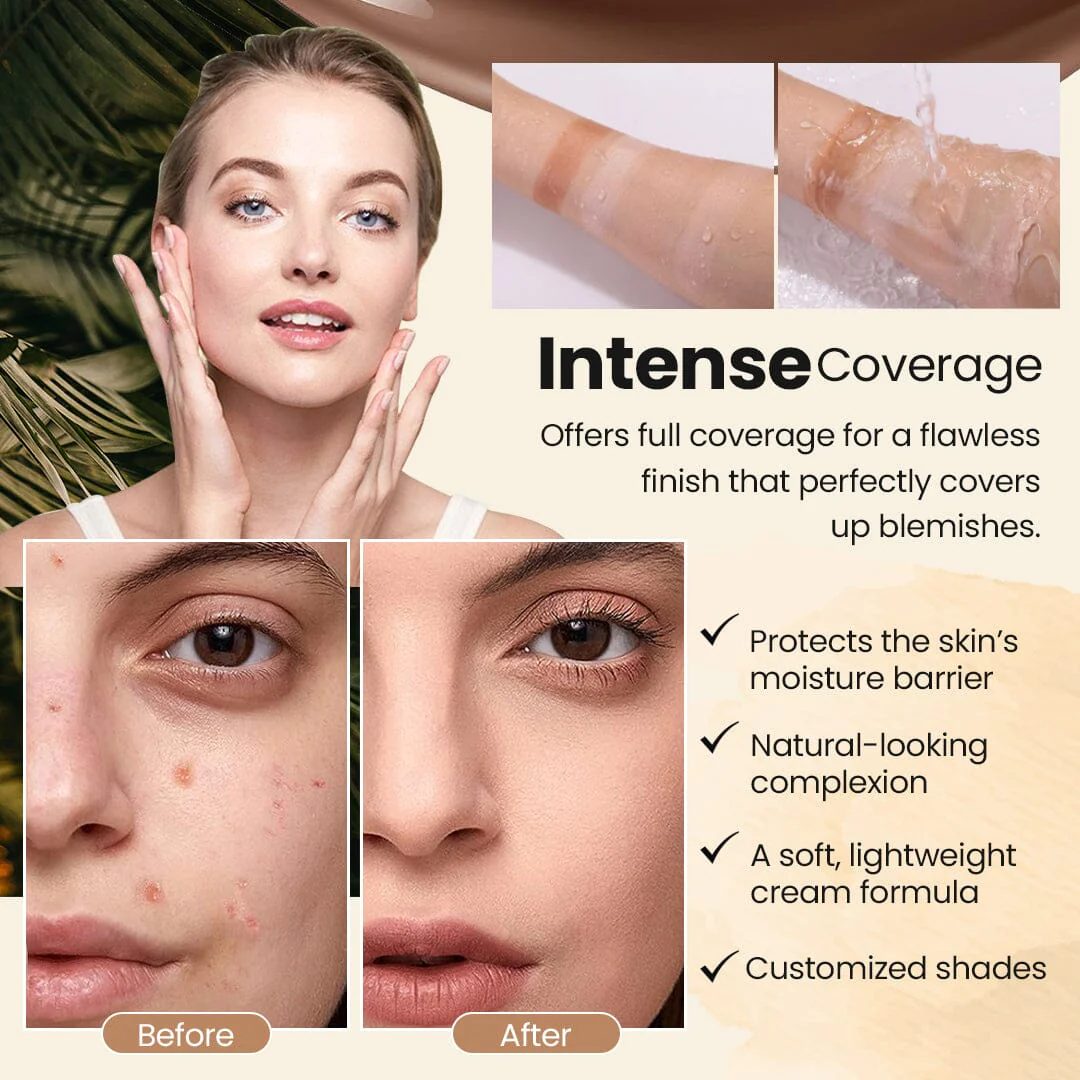 Intense Coverage

Offers full coverage for a flawless finish that perfectly covers up blemishes.

✓ Protects the skin's moisture barrier

✓ Natural-looking complexion

✓ A soft, lightweight cream formula

✓ Customized shades

Before

After