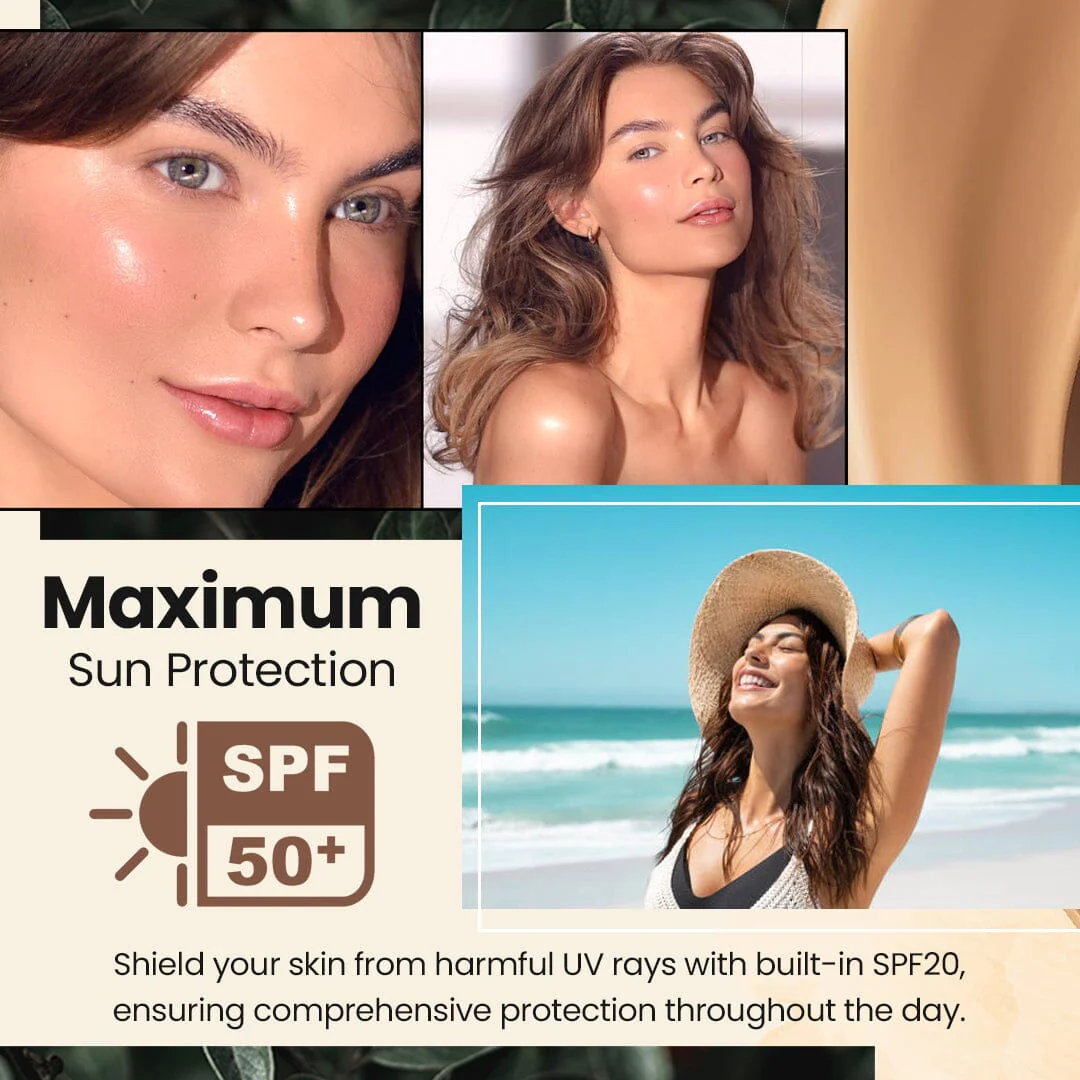 Maximum
Sun Protection

SPF
50+

Shield your skin from harmful UV rays with built-in SPF20, ensuring comprehensive protection throughout the day.