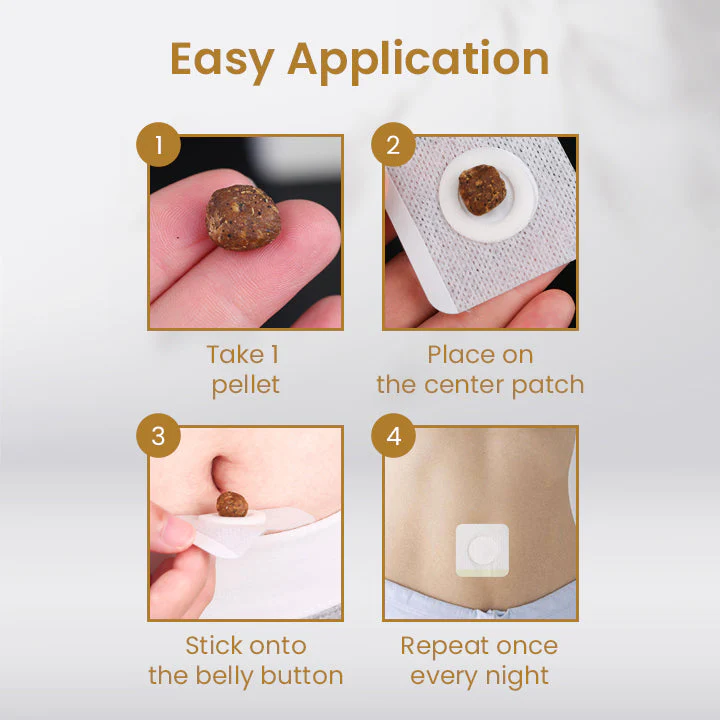 Easy Application

1

Take 1 pellet

2

Place on the center patch

3

Stick onto the belly button

4

Repeat once every night