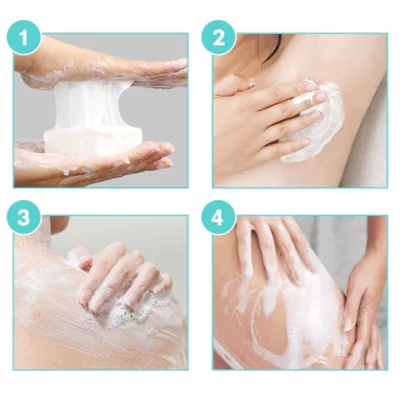 1

2

3

4