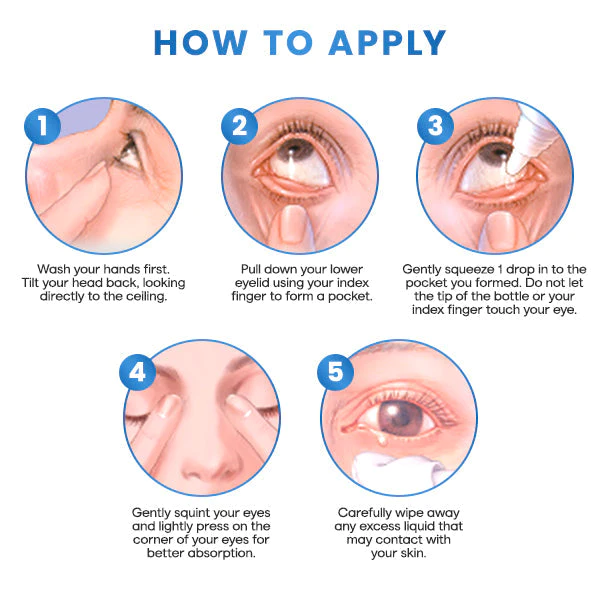 HOW TO APPLY

1

Wash your hands first. Tilt your head back, looking directly to the ceiling.

2

Pull down your lower eyelid using your index finger to form a pocket.

3

Gently squeeze 1 drop in to the pocket you formed. Do not let the tip of the bottle or your index finger touch your eye.

4

Gently squint your eyes and lightly press on the corner of your eyes for better absorption.

5

Carefully wipe away any excess liquid that may contact with your skin.