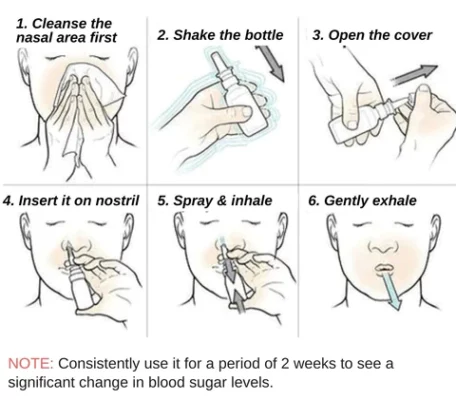 1. Cleanse the nasal area first

2. Shake the bottle

3. Open the cover

4. Insert it on nostril

5. Spray & inhale

6. Gently exhale

NOTE: Consistently use it for a period of 2 weeks to see a significant change in blood sugar levels.