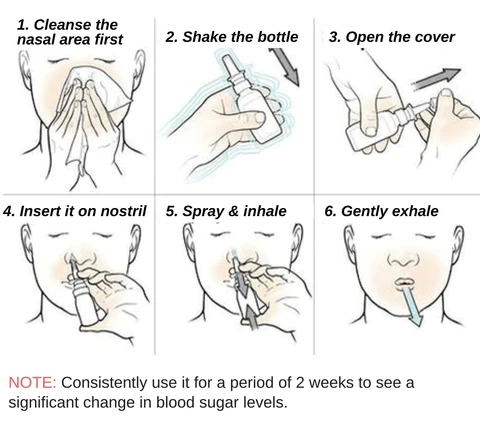 1. Cleanse the nasal area first

2. Shake the bottle

3. Open the cover

4. Insert it on nostril

5. Spray & inhale

6. Gently exhale

NOTE: Consistently use it for a period of 2 weeks to see a significant change in blood sugar levels.