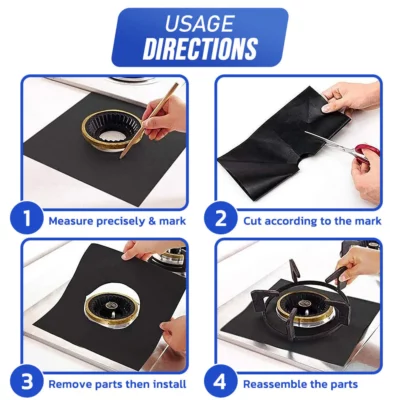 USAGE DIRECTIONS

1 Measure precisely & mark

2 Cut according to the mark

3 Remove parts then install

4 Reassemble the parts