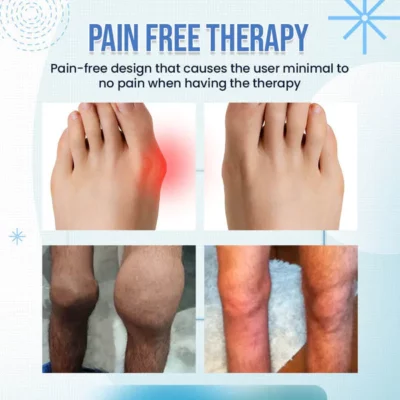 PAIN FREE THERAPY

Pain-free design that causes the user minimal to no pain when having the therapy