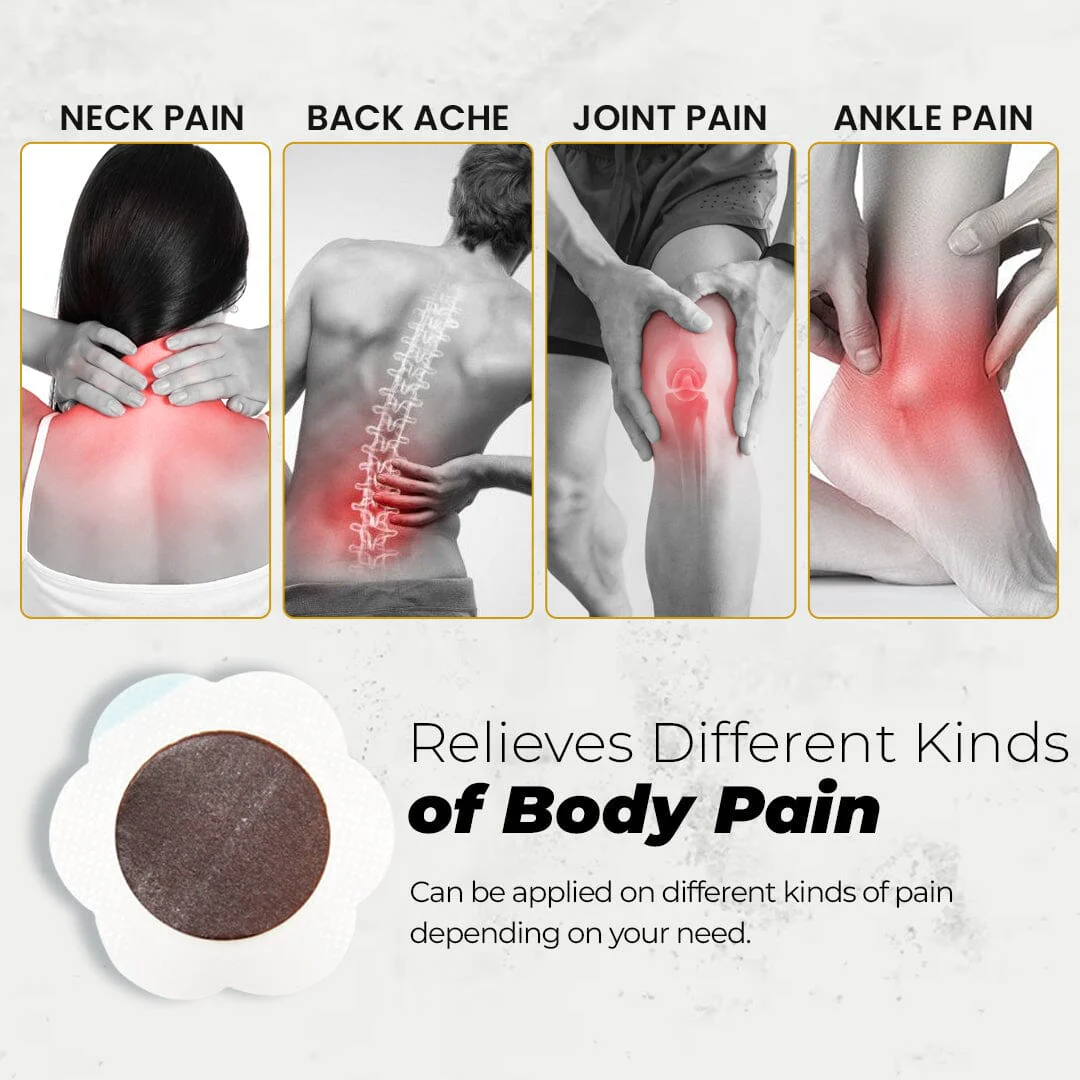 NECK PAIN
BACK ACHE
JOINT PAIN
ANKLE PAIN

Relieves Different Kinds of Body Pain

Can be applied on different kinds of pain depending on your need.