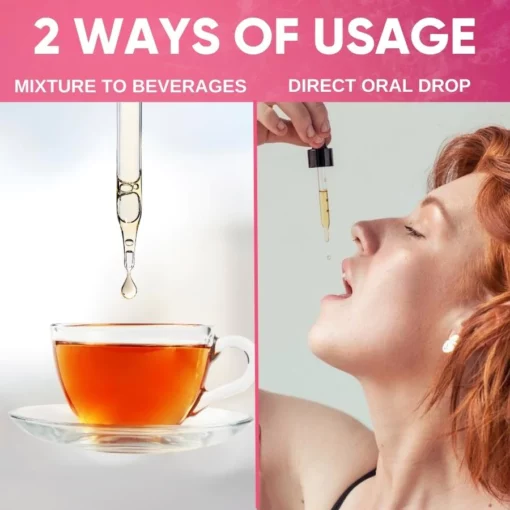 2 WAYS OF USAGE

MIXTURE TO BEVERAGES

DIRECT ORAL DROP