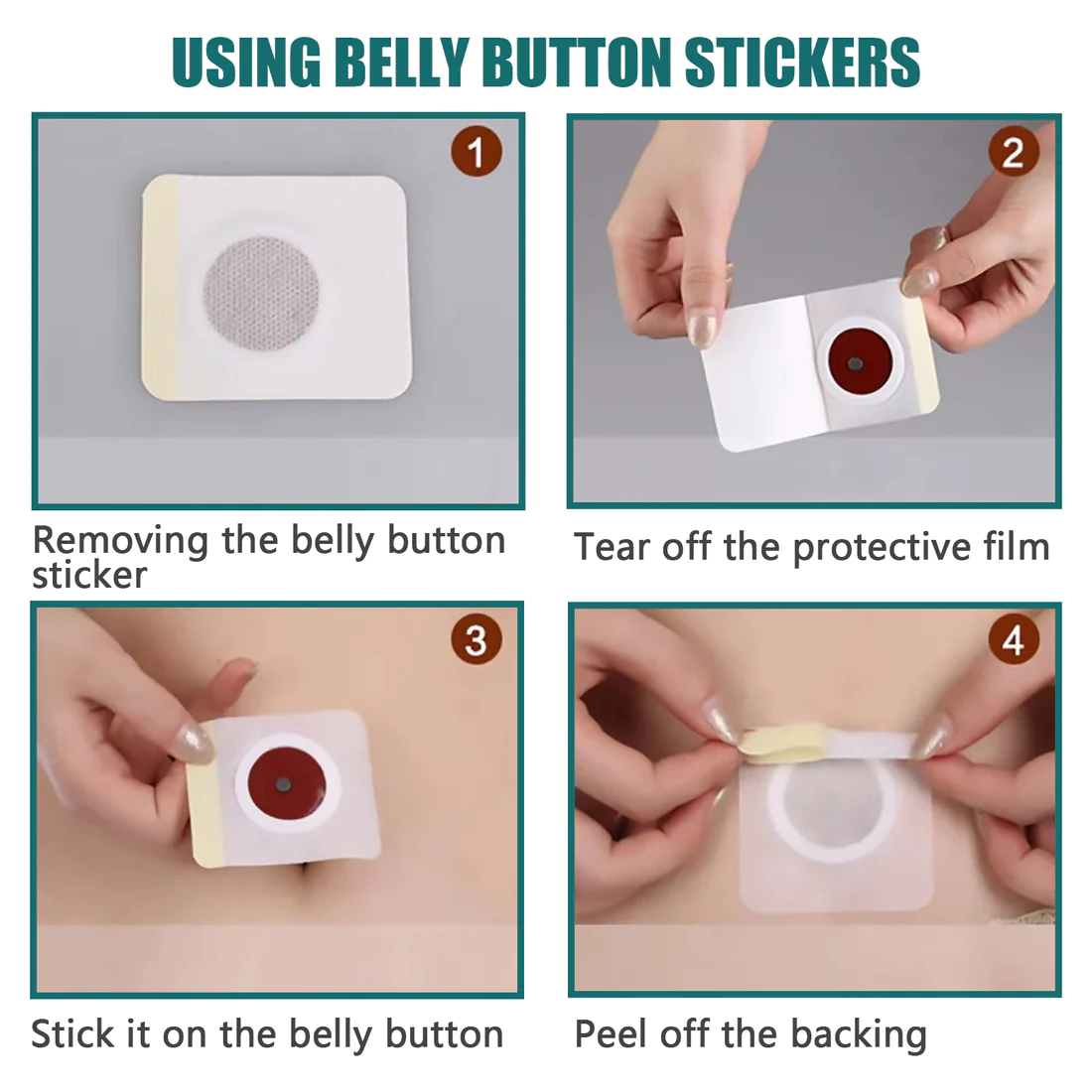 USING BELLY BUTTON STICKERS

1

Removing the belly button sticker

2

Tear off the protective film

3

Stick it on the belly button

4

Peel off the backing