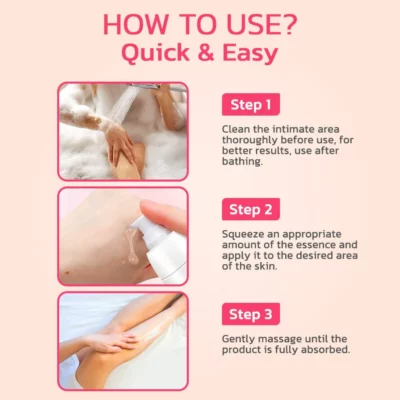 HOW TO USE?
Quick & Easy

Step 1

Clean the intimate area thoroughly before use, for better results, use after bathing.

Step 2

Squeeze an appropriate amount of the essence and apply it to the desired area of the skin.

Step 3

Gently massage until the product is fully absorbed.