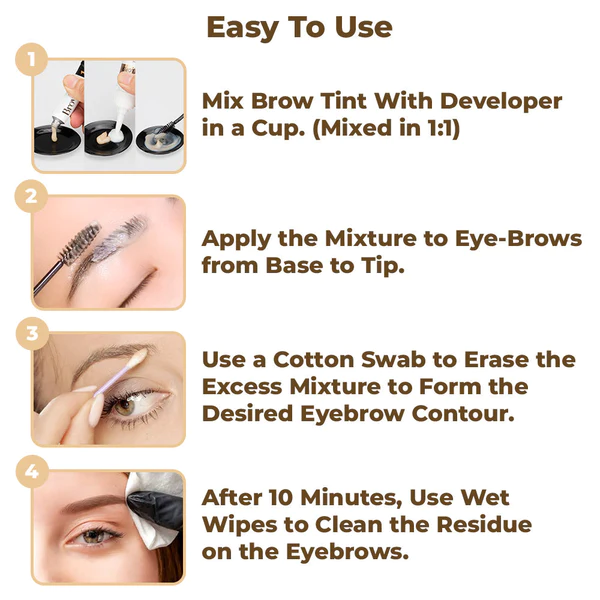 Easy To Use

1

Mix Brow Tint With Developer in a Cup. (Mixed in 1:1)

2

Apply the Mixture to Eye-Brows from Base to Tip.

3

Use a Cotton Swab to Erase the Excess Mixture to Form the Desired Eyebrow Contour.

4

After 10 Minutes, Use Wet Wipes to Clean the Residue on the Eyebrows.