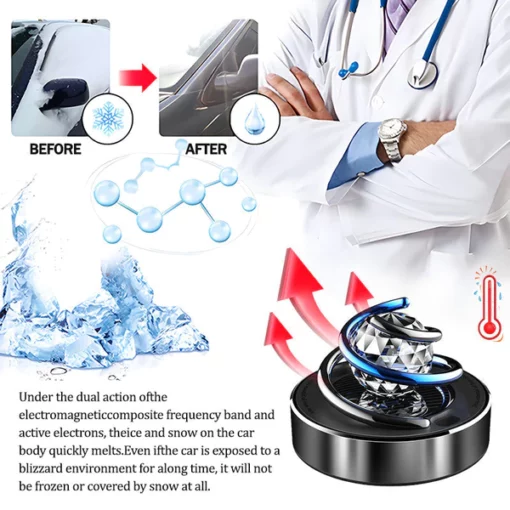 BEFORE

AFTER

Under the dual action ofthe electromagneticcomposite frequency band and active electrons, theice and snow on the car body quickly melts.Even ifthe car is exposed to a blizzard environment for along time, it will not be frozen or covered by snow at all.