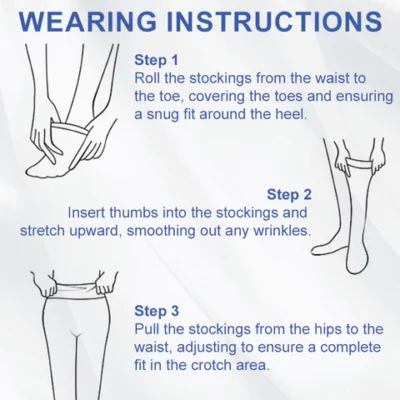 WEARING INSTRUCTIONS

Step 1
Roll the stockings from the waist to the toe, covering the toes and ensuring a snug fit around the heel.

Step 2
Insert thumbs into the stockings and stretch upward, smoothing out any wrinkles.

Step 3
Pull the stockings from the hips to the waist, adjusting to ensure a complete fit in the crotch area.