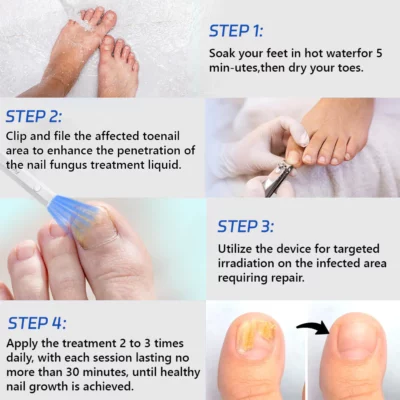 STEP 1:
Soak your feet in hot waterfor 5 min-utes,then dry your toes.

STEP 2:
Clip and file the affected toenail area to enhance the penetration of the nail fungus treatment liquid.

STEP 3:
Utilize the device for targeted irradiation on the infected area requiring repair.

STEP 4:
Apply the treatment 2 to 3 times daily, with each session lasting no more than 30 minutes, until healthy nail growth is achieved.