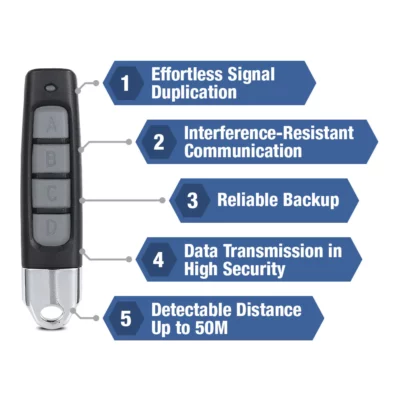 A
B
C
D

1 Effortless Signal Duplication

2 Interference-Resistant Communication

3 Reliable Backup

4 Data Transmission in High Security

5 Detectable Distance Up to 50M