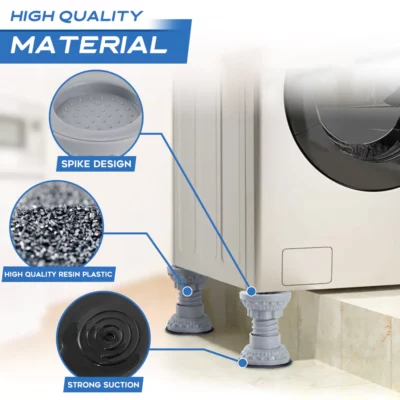 HIGH QUALITY

MATERIAL

SPIKE DESIGN

HIGH QUALITY RESIN PLASTIC

STRONG SUCTION