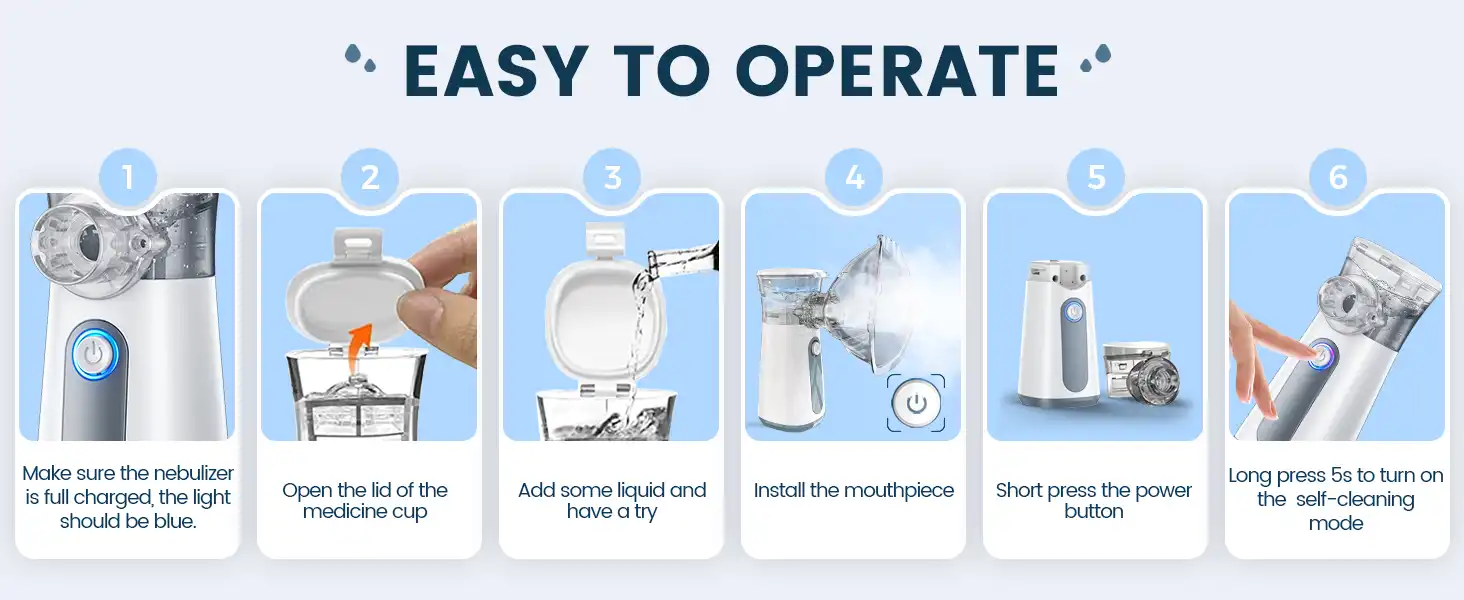 EASY TO OPERATE

1
Make sure the nebulizer is full charged, the light should be blue.

2
Open the lid of the medicine cup

3
Add some liquid and have a try

4
Install the mouthpiece

5
Short press the power button

6
Long press 5s to turn on the self-cleaning mode