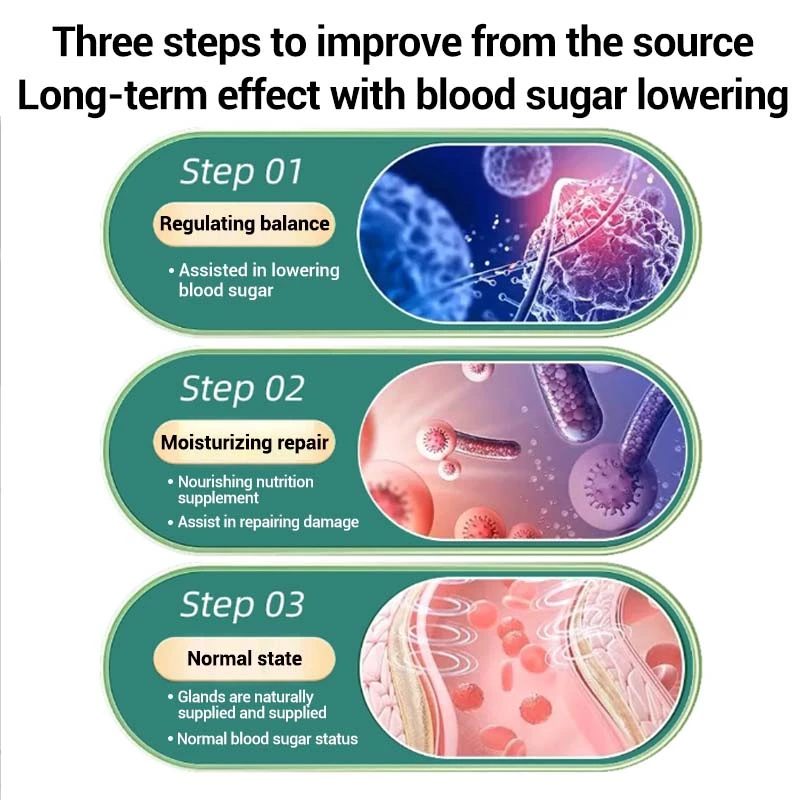 Three steps to improve from the source
Long-term effect with blood sugar lowering

Step 01

Regulating balance

• Assisted in lowering blood sugar

Step 02

Moisturizing repair

• Nourishing nutrition supplement

• Assist in repairing damage

Step 03

Normal state

• Glands are naturally supplied and supplied

• Normal blood sugar status