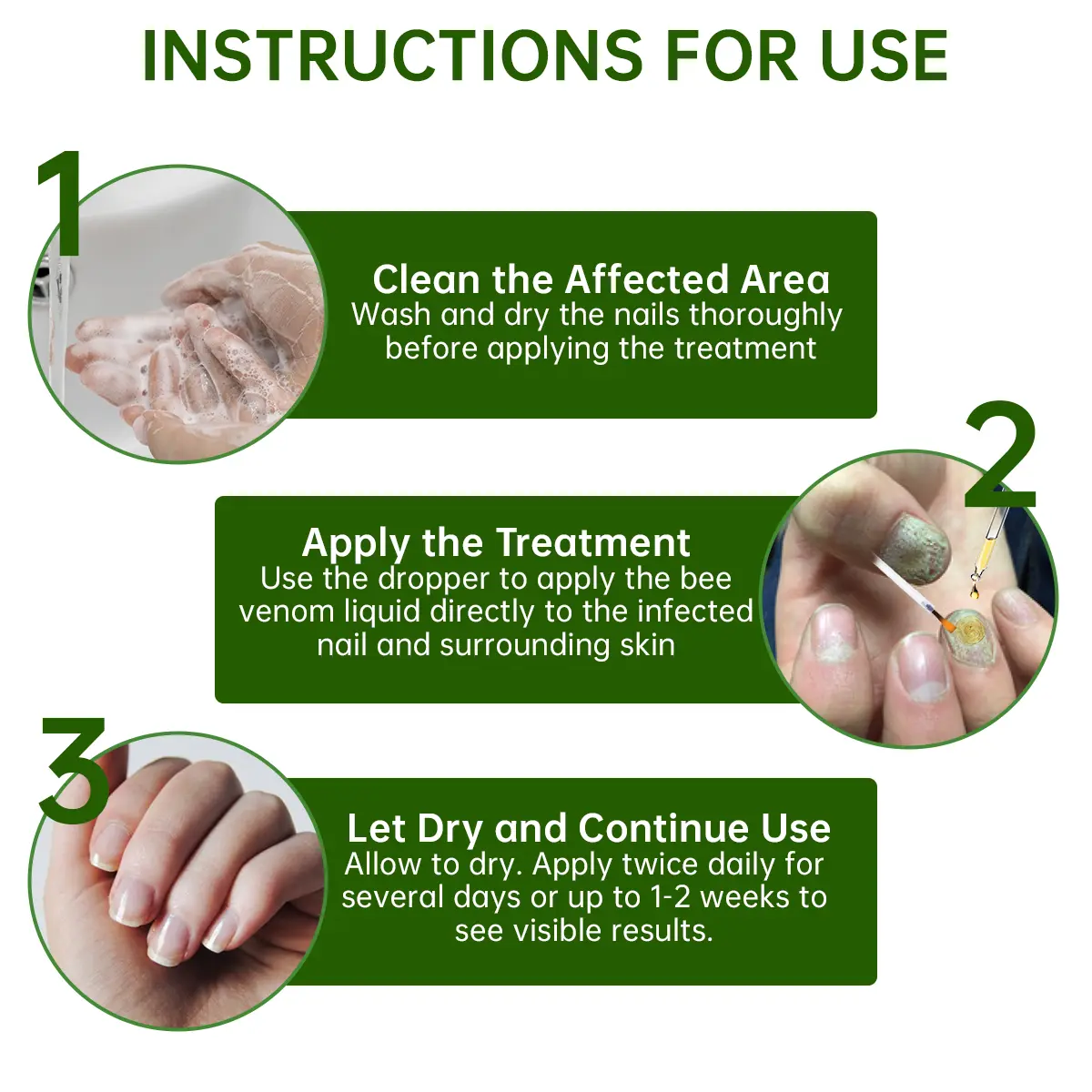 INSTRUCTIONS FOR USE

1

Clean the Affected Area
Wash and dry the nails thoroughly before applying the treatment

2

Apply the Treatment
Use the dropper to apply the bee venom liquid directly to the infected nail and surrounding skin

3

Let Dry and Continue Use
Allow to dry. Apply twice daily for several days or up to 1-2 weeks to see visible results.