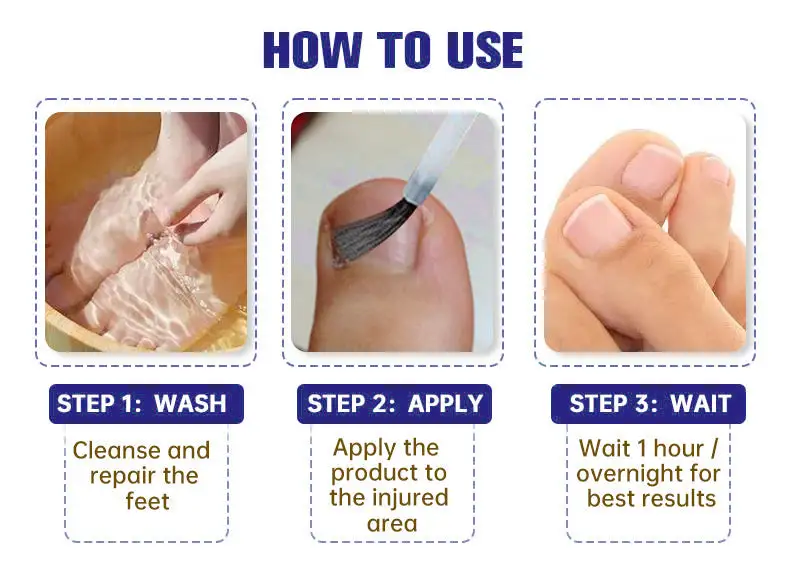 HOW TO USE

STEP 1: WASH

Cleanse and repair the feet

STEP 2: APPLY

Apply the product to the injured area

STEP 3: WAIT

Wait 1 hour / overnight for best results