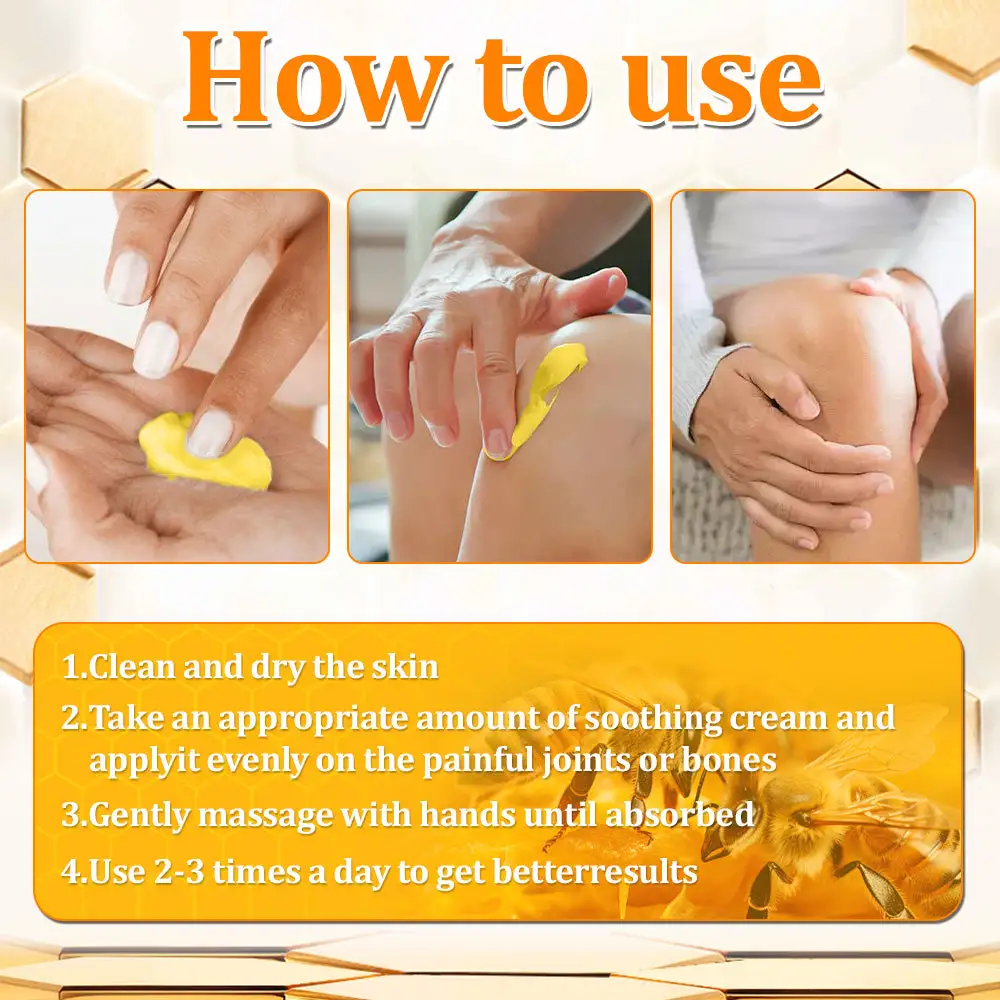 How to use

1.Clean and dry the skin

2.Take an appropriate amount of soothing cream and applyit evenly on the painful joints or bones

3.Gently massage with hands until absorbed

4.Use 2-3 times a day to get betterresults