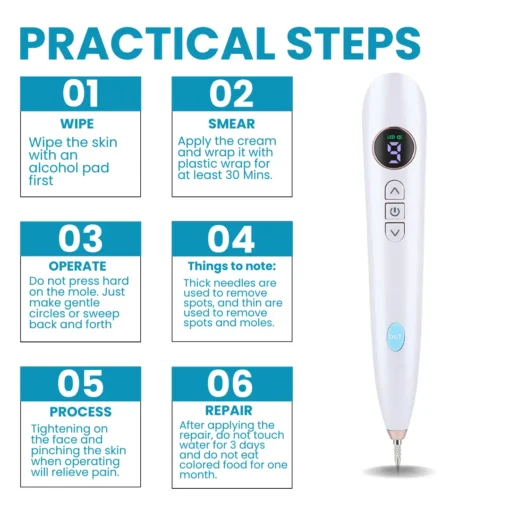 PRACTICAL STEPS

01
WIPE
Wipe the skin with an alcohol pad first

02
SMEAR
Apply the cream and wrap it with plastic wrap for at least 30 Mins.

03
OPERATE
Do not press hard on the mole. Just make gentle circles or sweep back and forth

04
Things to note:
Thick needles are used to remove spots, and thin are used to remove spots and moles.

05
PROCESS
Tightening on the face and pinching the skin when operating will relieve pain.

06
REPAIR
After applying the repair, do not touch water for 3 days and do not eat colored food for one month.

LED
9
OUT