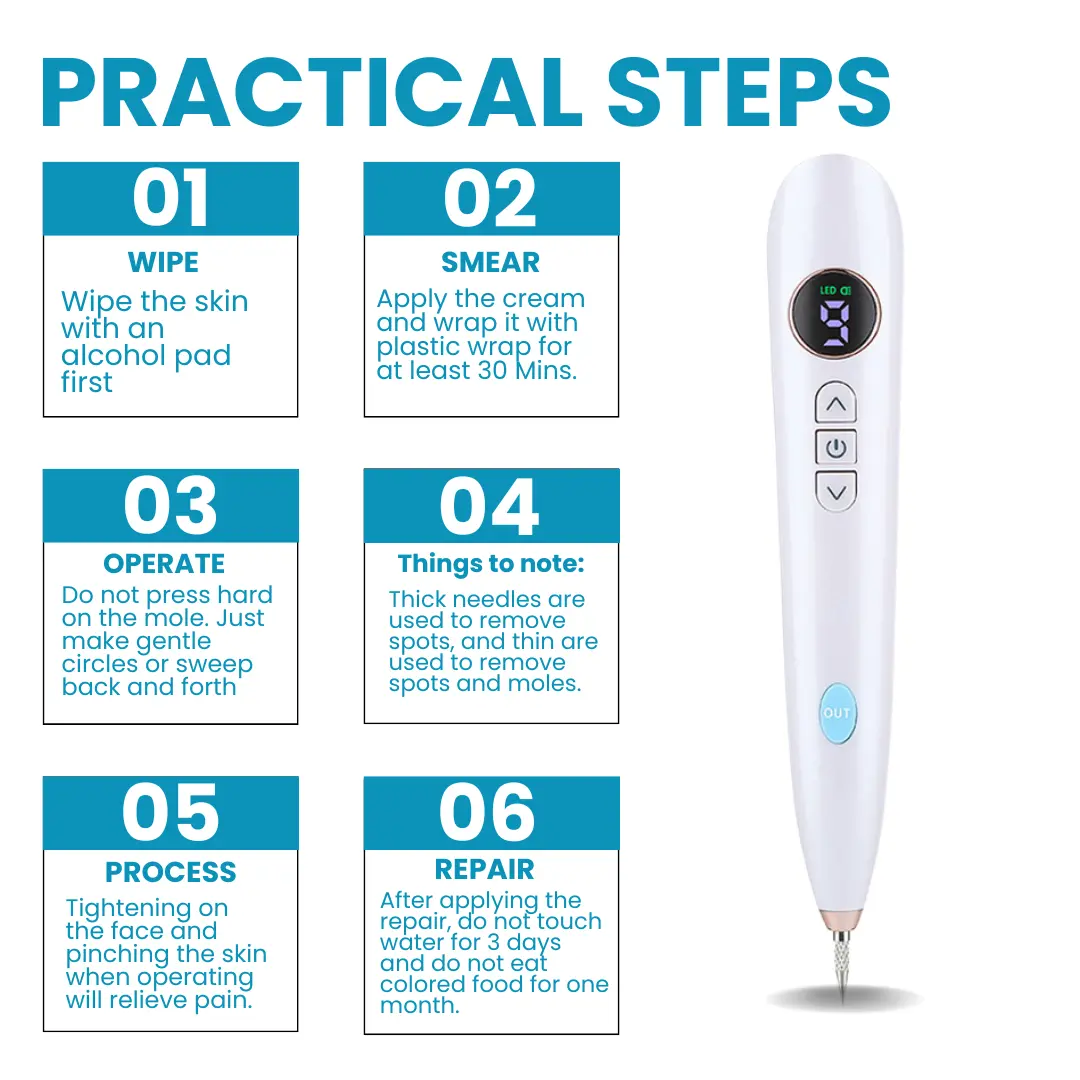 PRACTICAL STEPS

01
WIPE
Wipe the skin with an alcohol pad first

02
SMEAR
Apply the cream and wrap it with plastic wrap for at least 30 Mins.

03
OPERATE
Do not press hard on the mole. Just make gentle circles or sweep back and forth

04
Things to note:
Thick needles are used to remove spots, and thin are used to remove spots and moles.

05
PROCESS
Tightening on the face and pinching the skin when operating will relieve pain.

06
REPAIR
After applying the repair, do not touch water for 3 days and do not eat colored food for one month.

LED
9
OUT