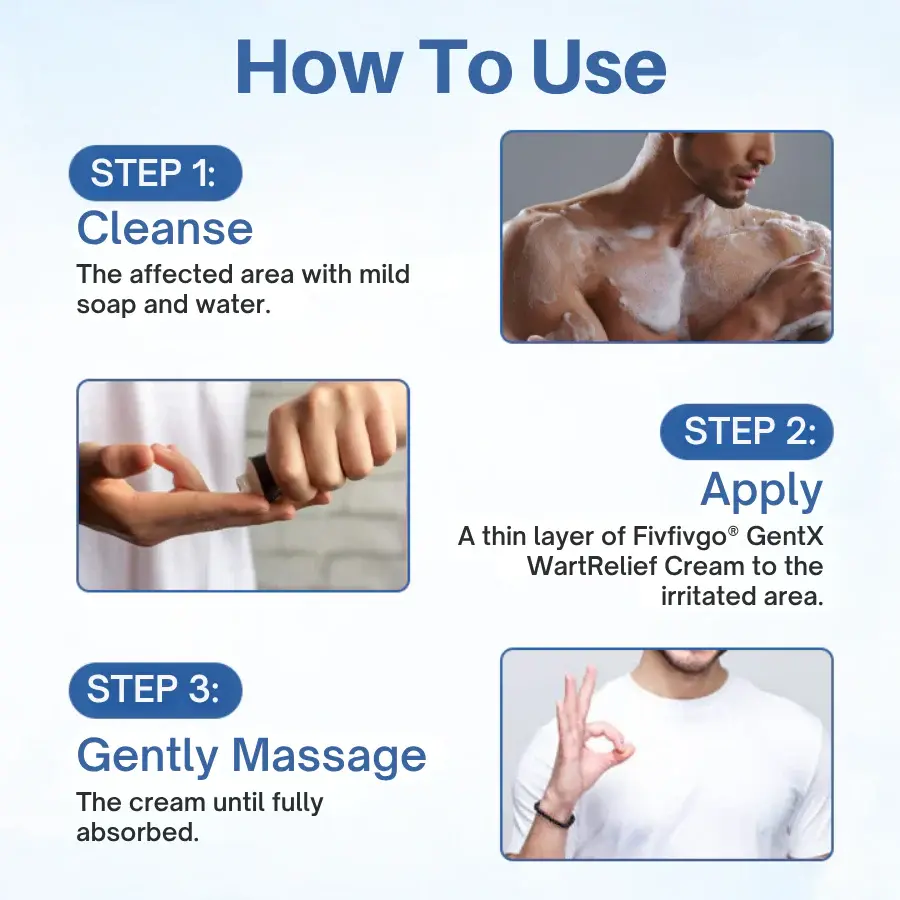 How To Use

STEP 1:

Cleanse

The affected area with mild soap and water.

STEP 2:

Apply

A thin layer of Fivfivgo® GentX WartRelief Cream to the irritated area.

STEP 3:

Gently Massage

The cream until fully absorbed.