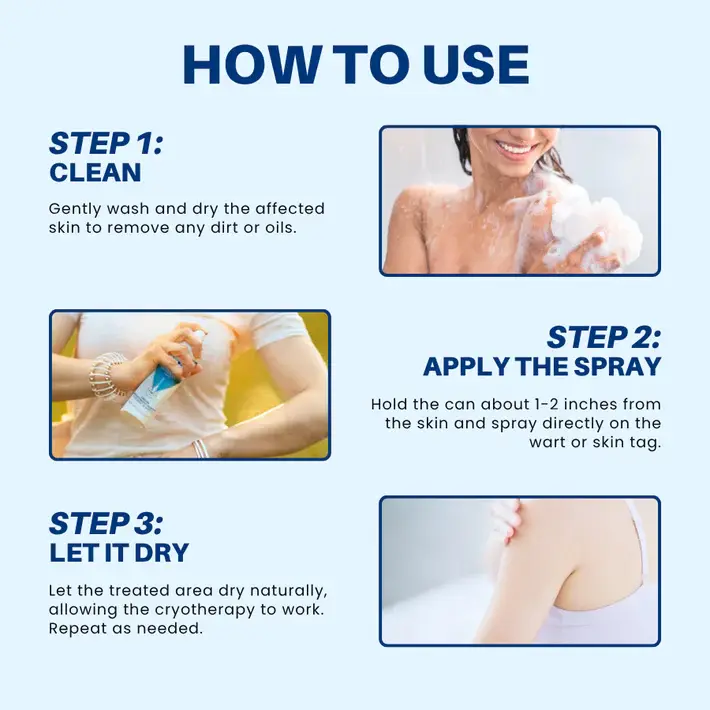 HOW TO USE

STEP 1:
CLEAN

Gently wash and dry the affected skin to remove any dirt or oils.

STEP 2:
APPLY THE SPRAY

Hold the can about 1-2 inches from the skin and spray directly on the wart or skin tag.

STEP 3:
LET IT DRY

Let the treated area dry naturally, allowing the cryotherapy to work. Repeat as needed.