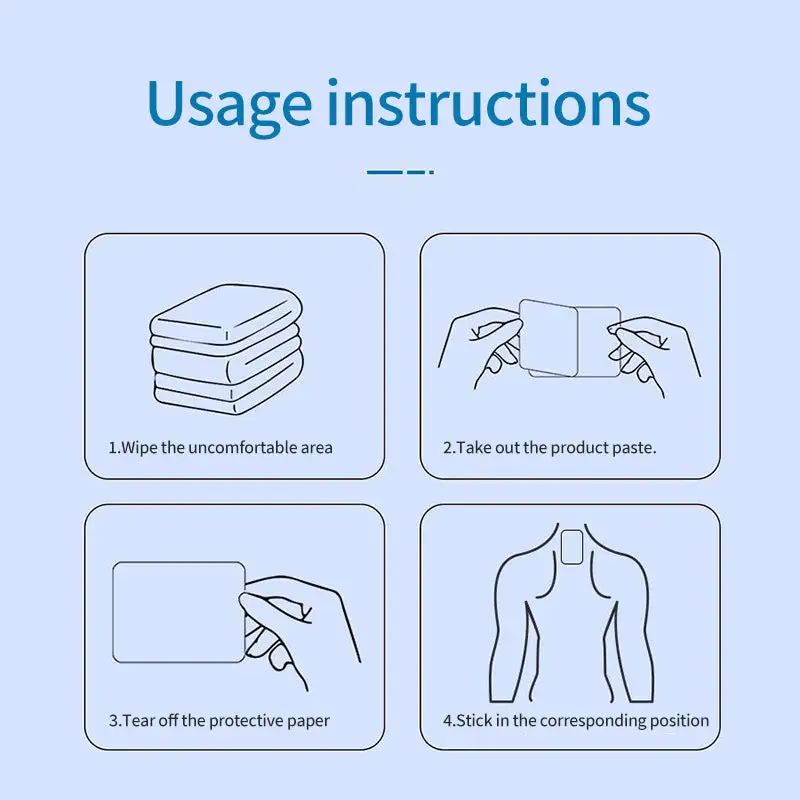 Usage instructions

1.Wipe the uncomfortable area

2.Take out the product paste.

3.Tear off the protective paper

4.Stick in the corresponding position