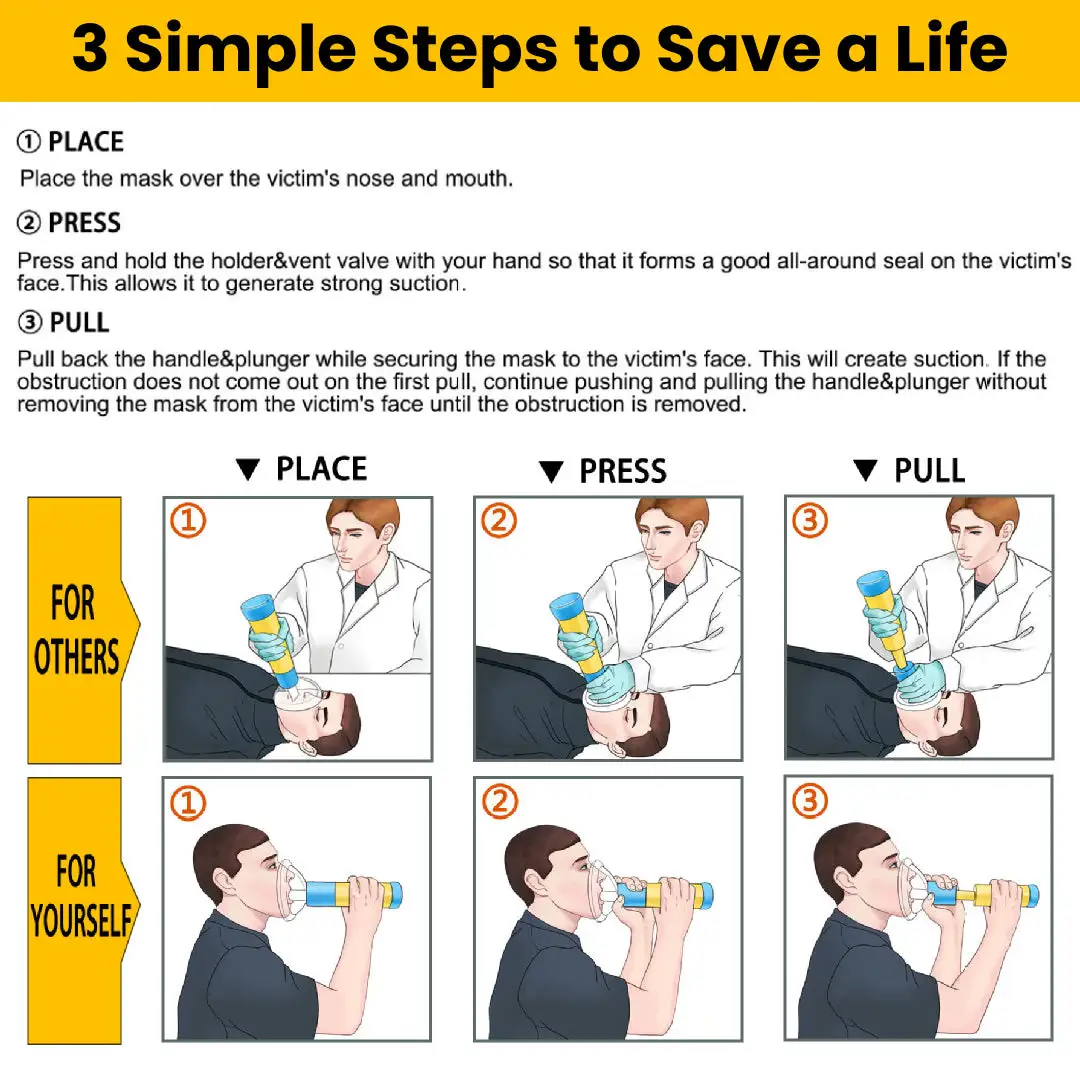 3 Simple Steps to Save a Life

① PLACE
Place the mask over the victim's nose and mouth.

② PRESS
Press and hold the holder&vent valve with your hand so that it forms a good all-around seal on the victim's face.This allows it to generate strong suction.

③ PULL
Pull back the handle&plunger while securing the mask to the victim's face. This will create suction. If the obstruction does not come out on the first pull, continue pushing and pulling the handle&plunger without removing the mask from the victim's face until the obstruction is removed.

▼ PLACE ▼ PRESS ▼ PULL

FOR OTHERS

① ② ③

FOR YOURSELF

① ② ③