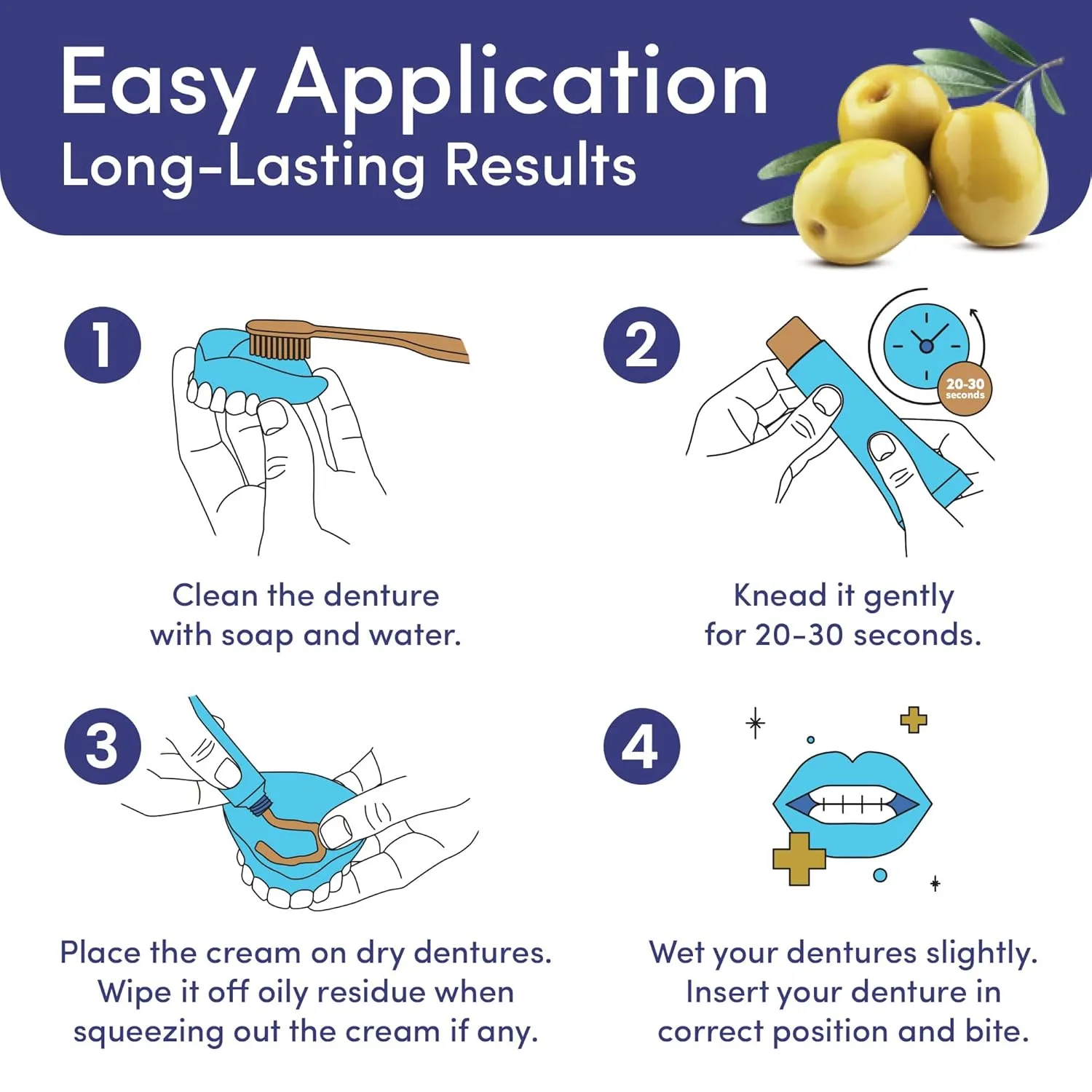 Easy Application
Long-Lasting Results

1

Clean the denture with soap and water.

2

20-30 seconds

Knead it gently for 20-30 seconds.

3

Place the cream on dry dentures. Wipe it off oily residue when squeezing out the cream if any.

4

Wet your dentures slightly. Insert your denture in correct position and bite.