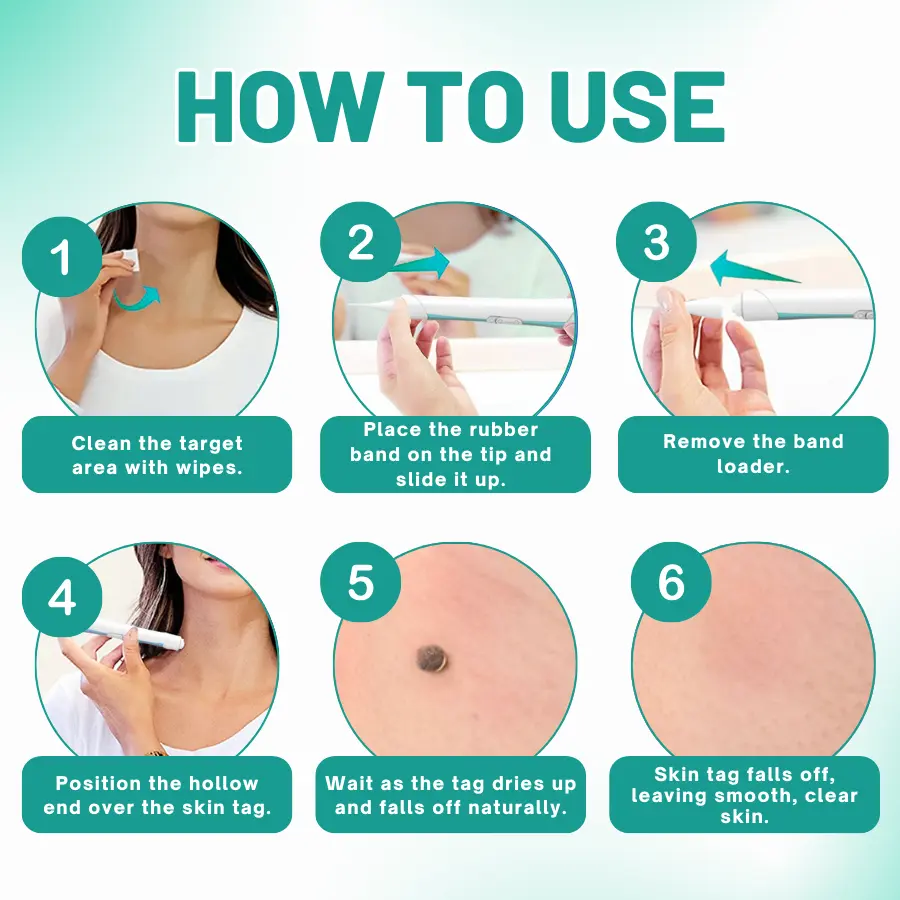 HOW TO USE

1

Clean the target area with wipes.

2

Place the rubber band on the tip and slide it up.

3

Remove the band loader.

4

Position the hollow end over the skin tag.

5

Wait as the tag dries up and falls off naturally.

6

Skin tag falls off, leaving smooth, clear skin.