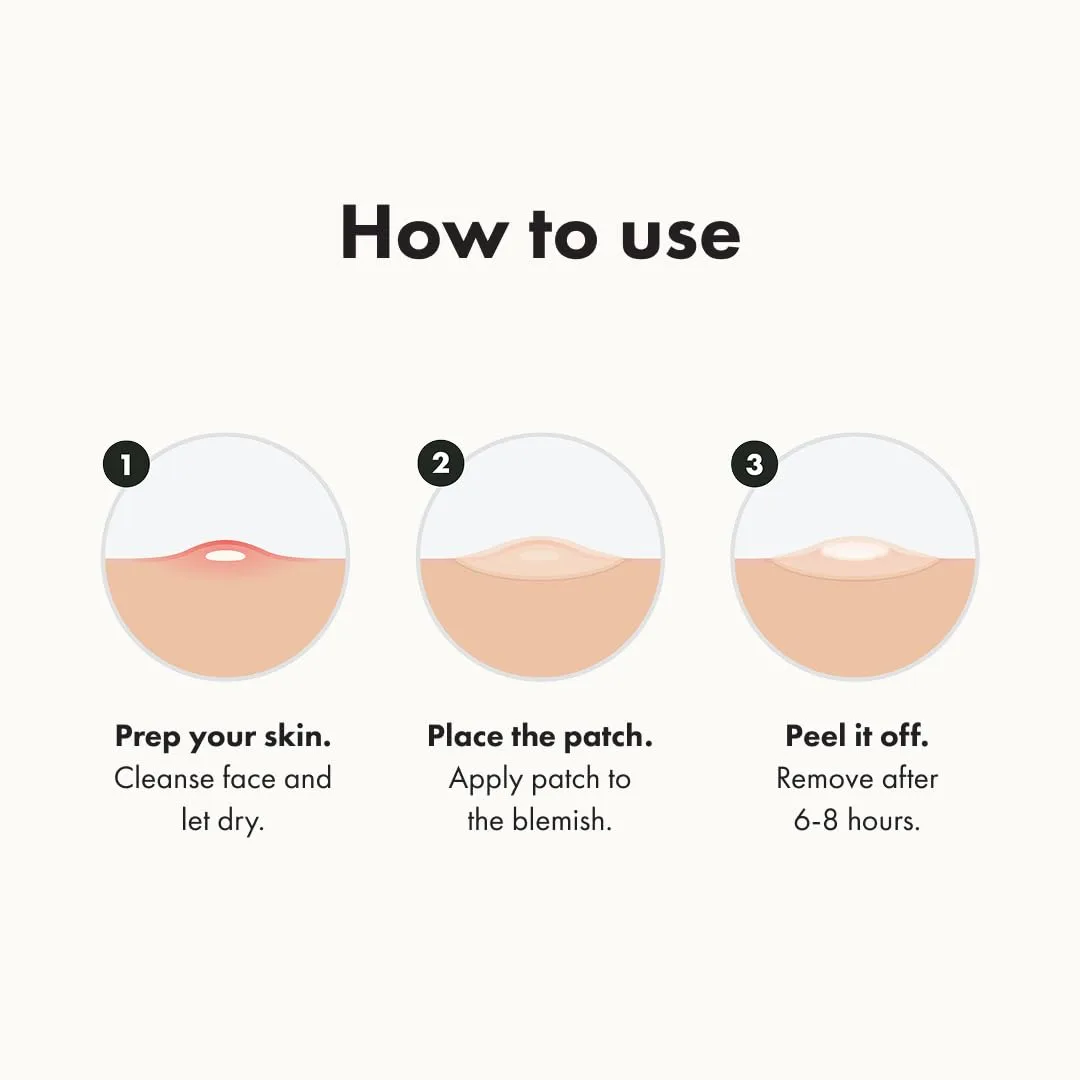 How to use

1

Prep your skin.
Cleanse face and let dry.

2

Place the patch.
Apply patch to the blemish.

3

Peel it off.
Remove after 6-8 hours.