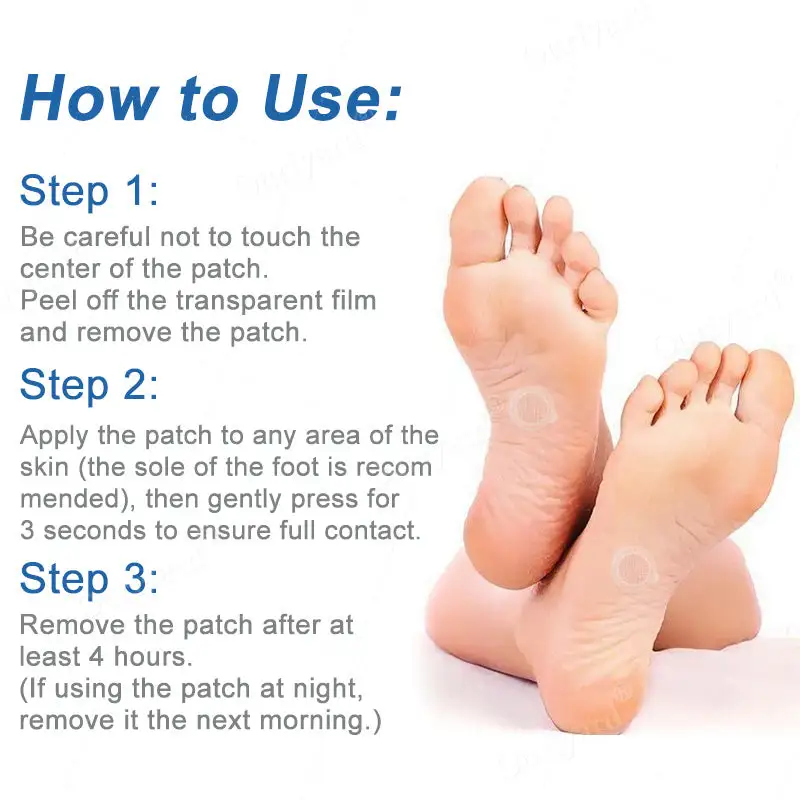 How to Use:

Step 1:
Be careful not to touch the center of the patch.
Peel off the transparent film and remove the patch.

Step 2:
Apply the patch to any area of the skin (the sole of the foot is recom mended), then gently press for 3 seconds to ensure full contact.

Step 3:
Remove the patch after at least 4 hours.
(If using the patch at night, remove it the next morning.)